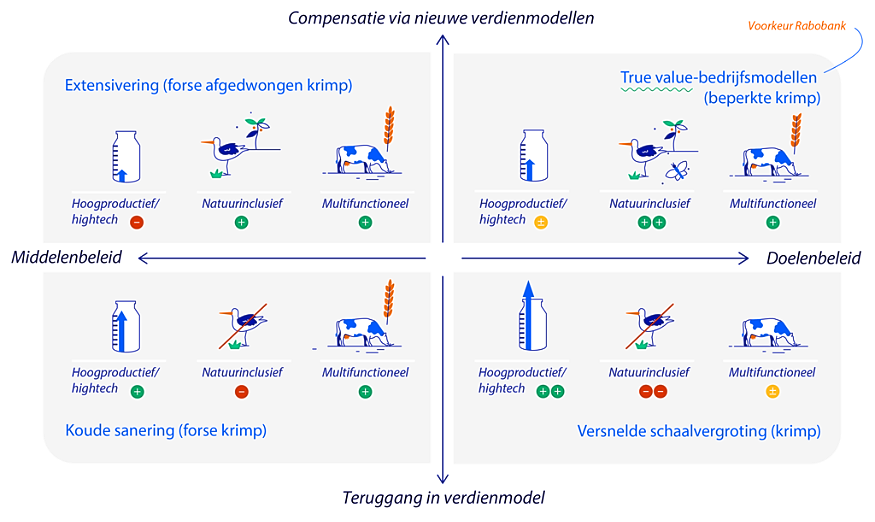 Compensatie via nieuwe verdienmodellen

Voorkeur Rabobank

Extensivering (forse afgedwongen krimp)

Hoogproductief/ hightech −

Natuurinclusief +

Multifunctioneel +

True value-bedrijfsmodellen (beperkte krimp)

Hoogproductief/ hightech ±

Natuurinclusief ++

Multifunctioneel +

Middelenbeleid

Doelenbeleid

Hoogproductief/ hightech +

Natuurinclusief −

Multifunctioneel +

Koude sanering (forse krimp)

Hoogproductief/ hightech ++

Natuurinclusief −−

Multifunctioneel ±

Versnelde schaalvergroting (krimp)

Teruggang in verdienmodel